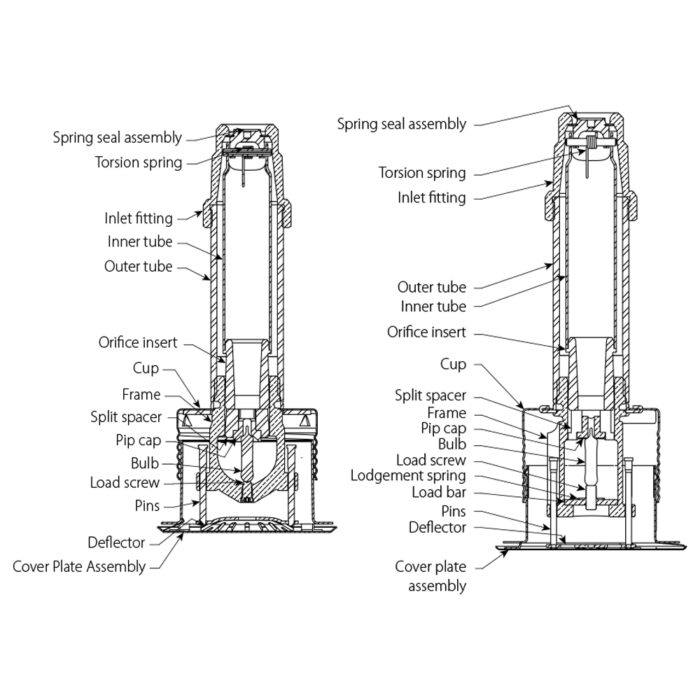 Spring seal assembly
Torsion spring
Inlet fitting
Inner tube
Outer tube
Orifice insert
Cup
Frame
Split spacer
Pip cap
Bulb
Load screw
Pins
Deflector
Cover Plate Assembly

Spring seal assembly
Torsion spring
Inlet fitting
Outer tube
Inner tube
Orifice insert
Cup
Split spacer
Frame
Pip cap
Bulb
Load screw
Lodgement spring
Load bar
Pins
Deflector
Cover plate assembly