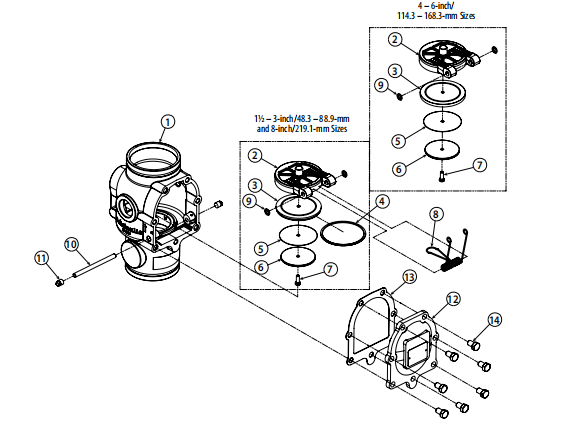 4 – 6-inch/
114.3 – 168.3-mm Sizes

2

3

9

5

6

7

1½ – 3-inch/48.3 – 88.9-mm
and 8-inch/219.1-mm Sizes

1

2

3

9

4

5

6

7

8

10

11

13

12

14