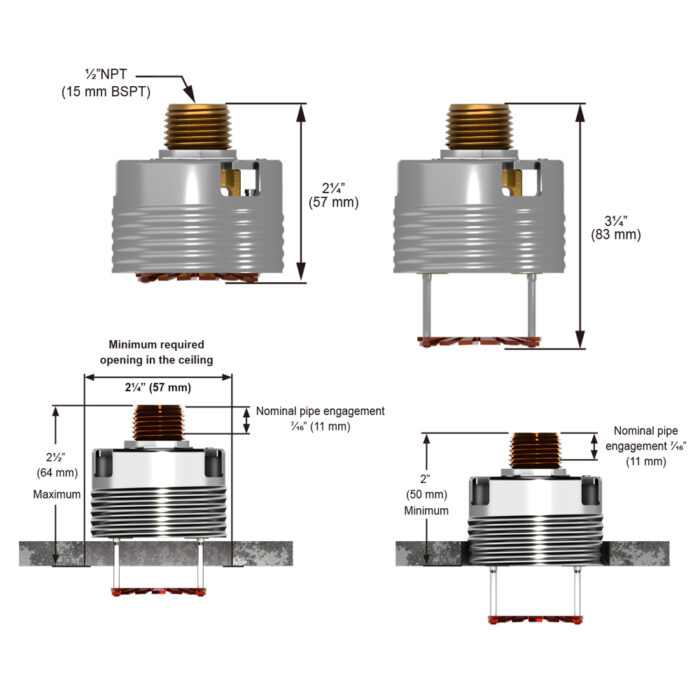 ½"NPT
(15 mm BSPT)

2¼"
(57 mm)

3¼"
(83 mm)

Minimum required
opening in the ceiling

2¼" (57 mm)

Nominal pipe engagement
⁷⁄₁₆" (11 mm)

2½"
(64 mm)
Maximum

Nominal pipe
engagement ⁷⁄₁₆"
(11 mm)

2"
(50 mm)
Minimum