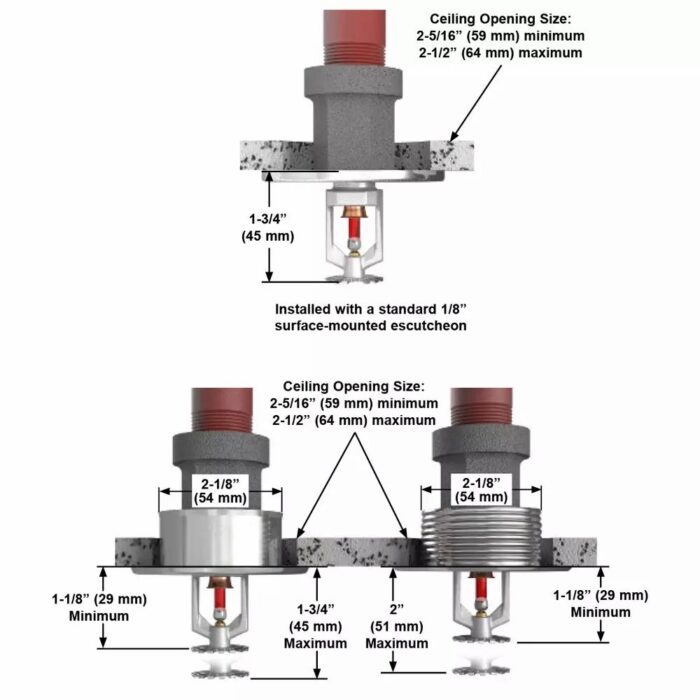 Ceiling Opening Size:
2-5/16” (59 mm) minimum
2-1/2” (64 mm) maximum

1-3/4”
(45 mm)

Installed with a standard 1/8” surface-mounted escutcheon

Ceiling Opening Size:
2-5/16” (59 mm) minimum
2-1/2” (64 mm) maximum

2-1/8”
(54 mm)

2-1/8”
(54 mm)

1-1/8” (29 mm)
Minimum

1-3/4”
(45 mm)
Maximum

2”
(51 mm)
Maximum

1-1/8” (29 mm)
Minimum